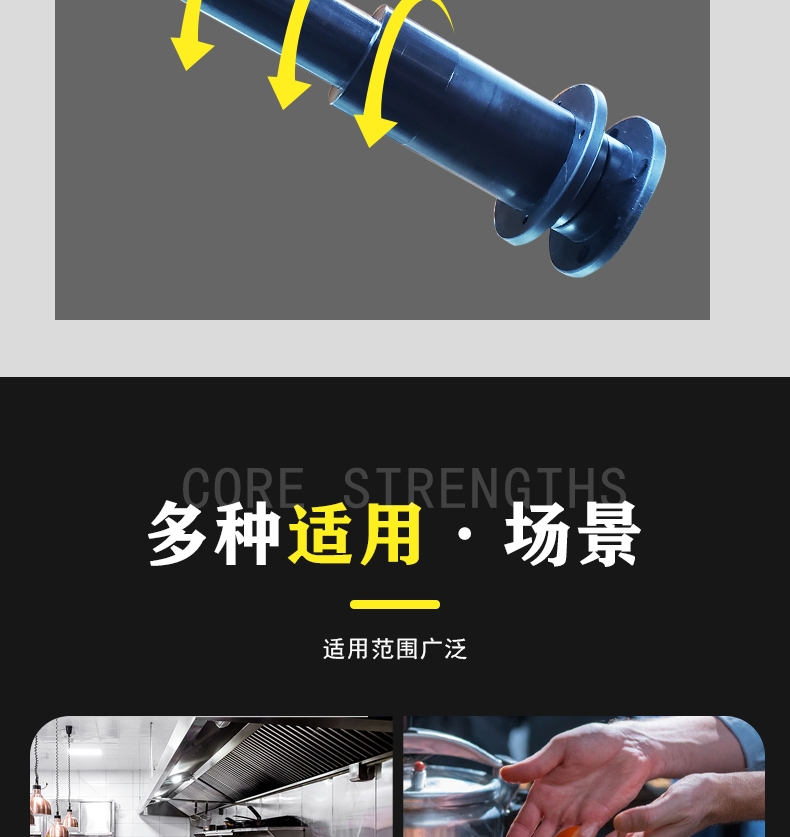 CORE STRENGTHS

多种适用 · 场景

适用范围广泛